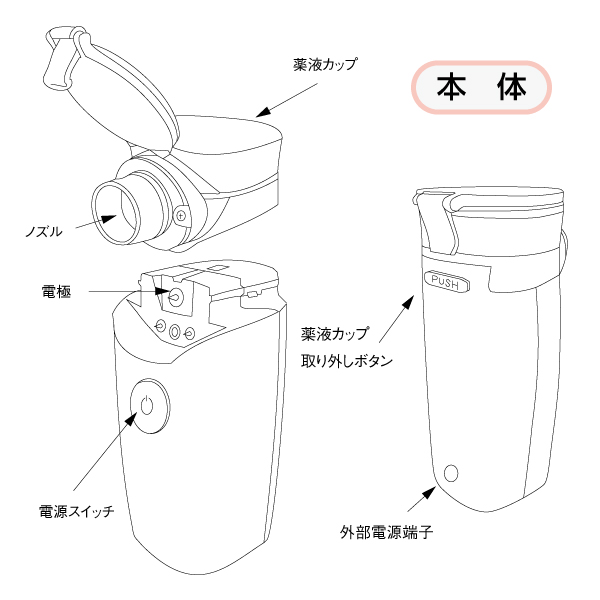 薬液カップ

本 体

ノズル

電極

PUSH

薬液カップ
取り外しボタン

電源スイッチ

外部電源端子